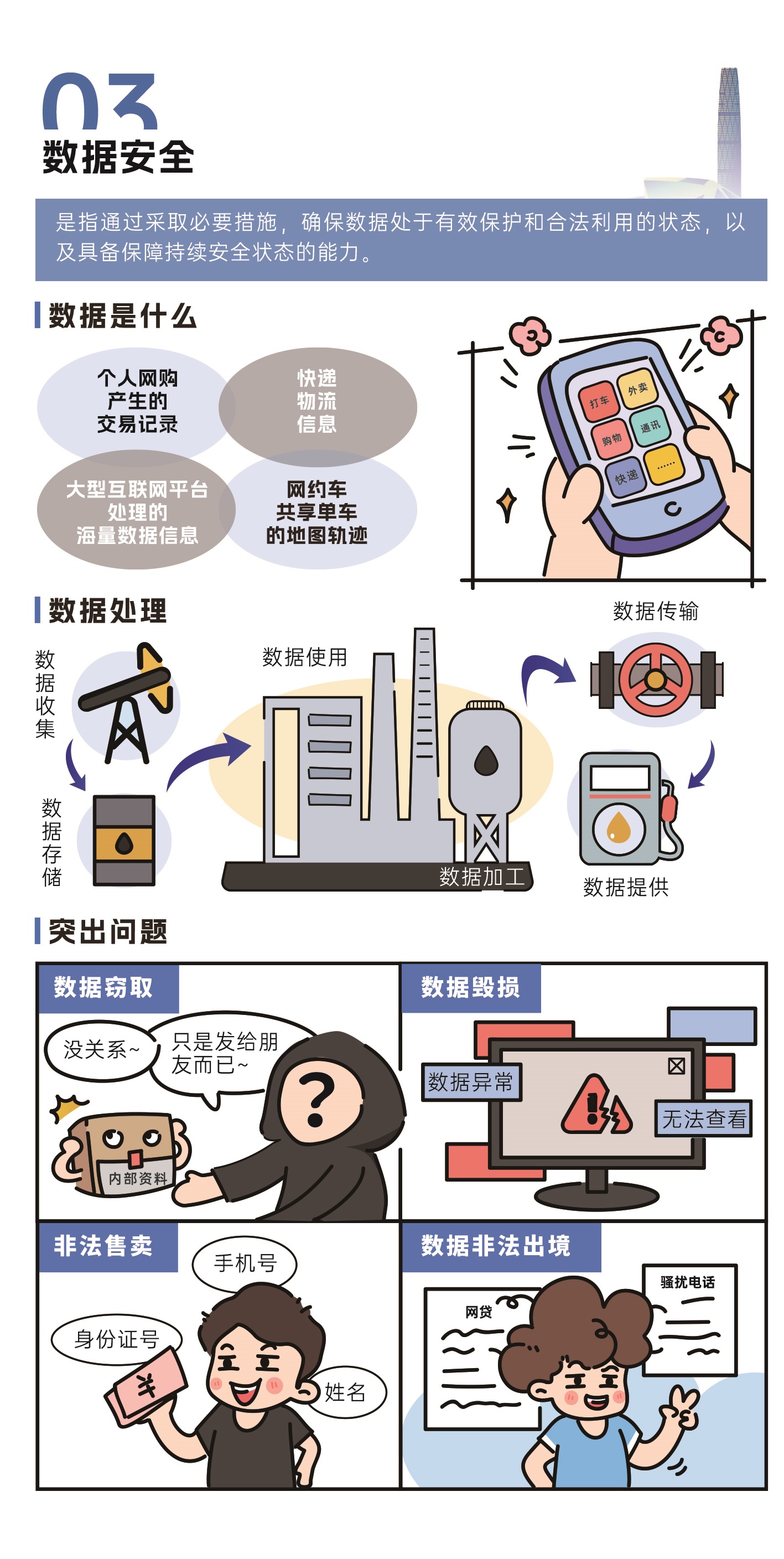 03
数据安全

是指通过采取必要措施，确保数据处于有效保护和合法利用的状态，以及具备保障持续安全状态的能力。

数据是什么

个人网购产生的交易记录

快递物流信息

大型互联网平台处理的海量数据信息

网约车共享单车的地图轨迹

打车 外卖 购物 通讯 快递 ......

数据处理

数据收集

数据存储

数据使用

数据加工

数据传输

数据提供

突出问题

数据窃取

没关系~

只是发给朋友而已~

?

内部资料

数据毁损

数据异常

无法查看

非法售卖

手机号

身份证号

姓名

¥

数据非法出境

网贷

骚扰电话